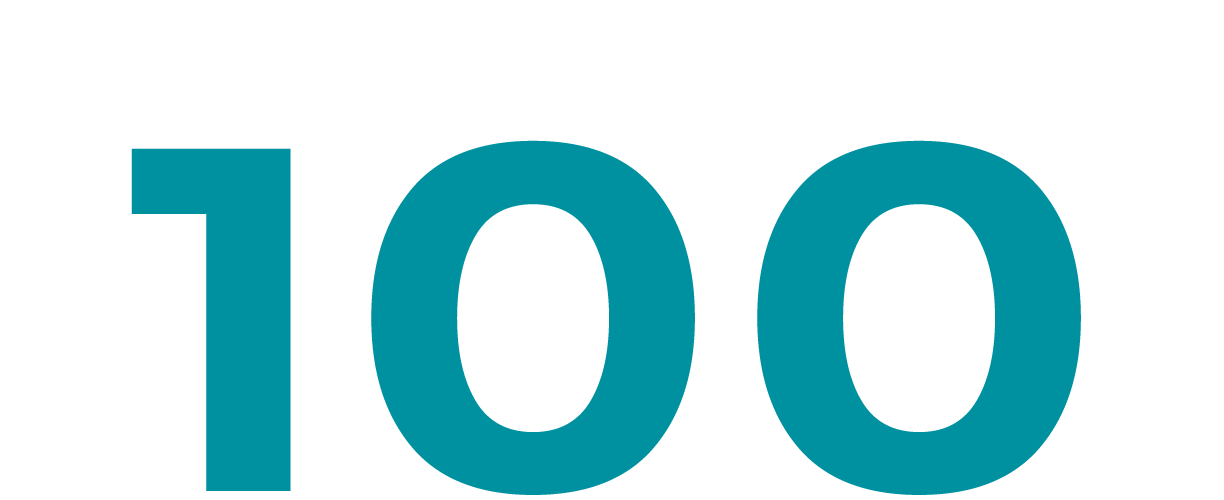 100