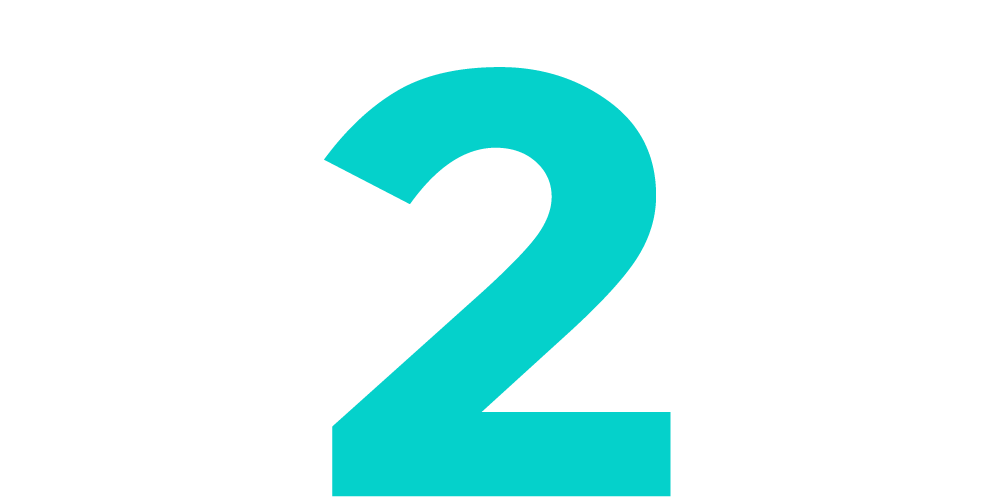 2